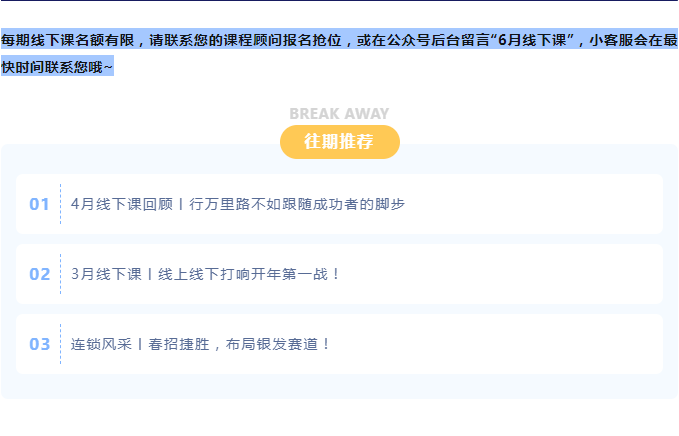 每期线下课名额有限，请联系您的课程顾问报名抢位，或在公众号后台留言“6月线下课”，小客服会在最快时间联系您哦~

BREAK AWAY

往期推荐

01 4月线下课回顾丨行万里路不如跟随成功者的脚步

02 3月线下课丨线上线下打响开年第一战！

03 连锁风采丨春招捷胜，布局银发赛道！